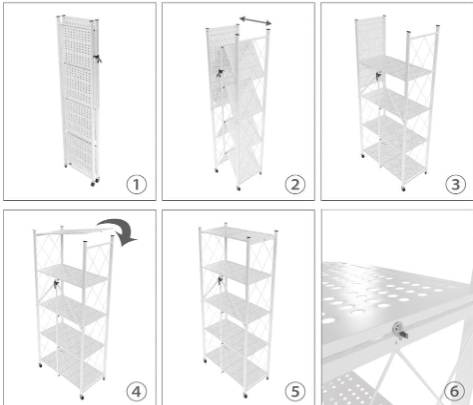 ①
②
③
④
⑤
⑥