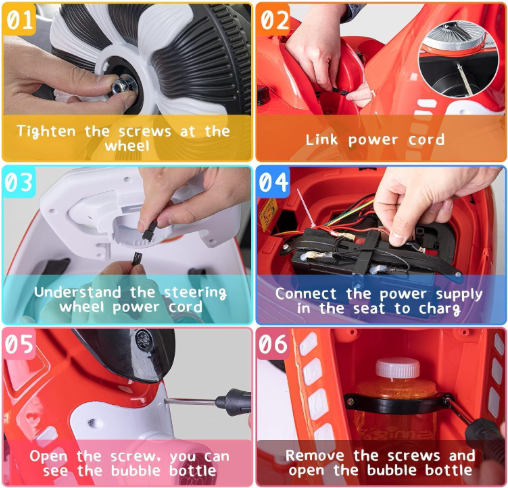 01
Tighten the screws at the wheel

02
Link power cord

03
Understand the steering wheel power cord

04
Connect the power supply in the seat to charg

05
Open the screw, you can see the bubble bottle

06
Remove the screws and open the bubble bottle